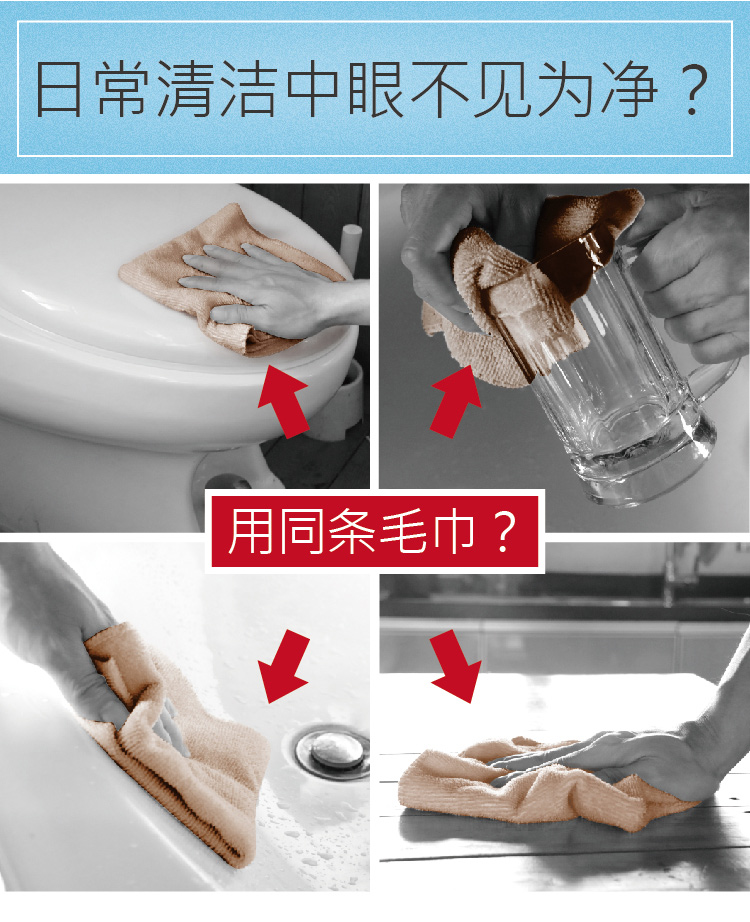 日常清洁中眼不见为净？

用同条毛巾？