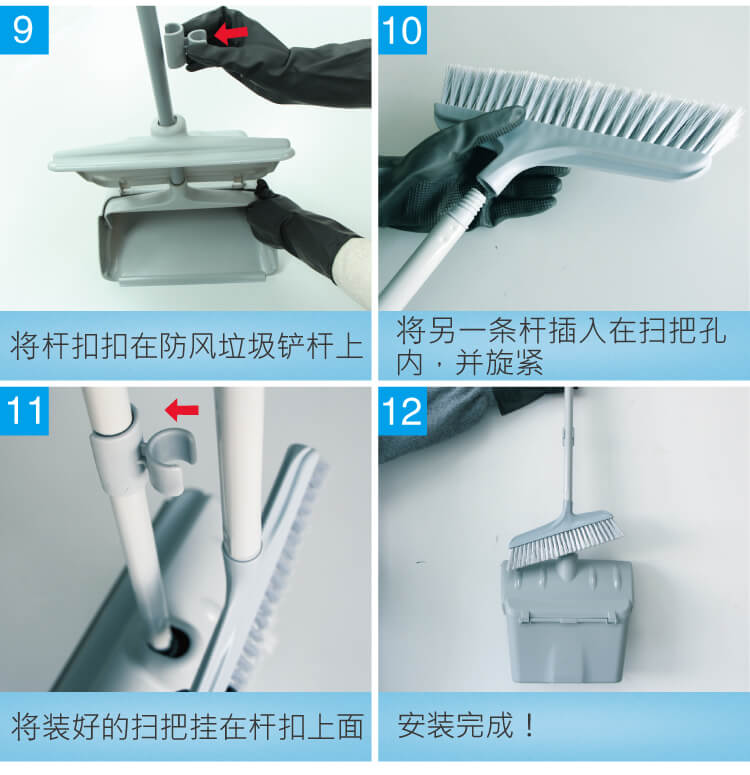 9

将杆扣扣在防风垃圾铲杆上

10

将另一条杆插入在扫把孔内，并旋紧

11

将装好的扫把挂在杆扣上面

12

安装完成！