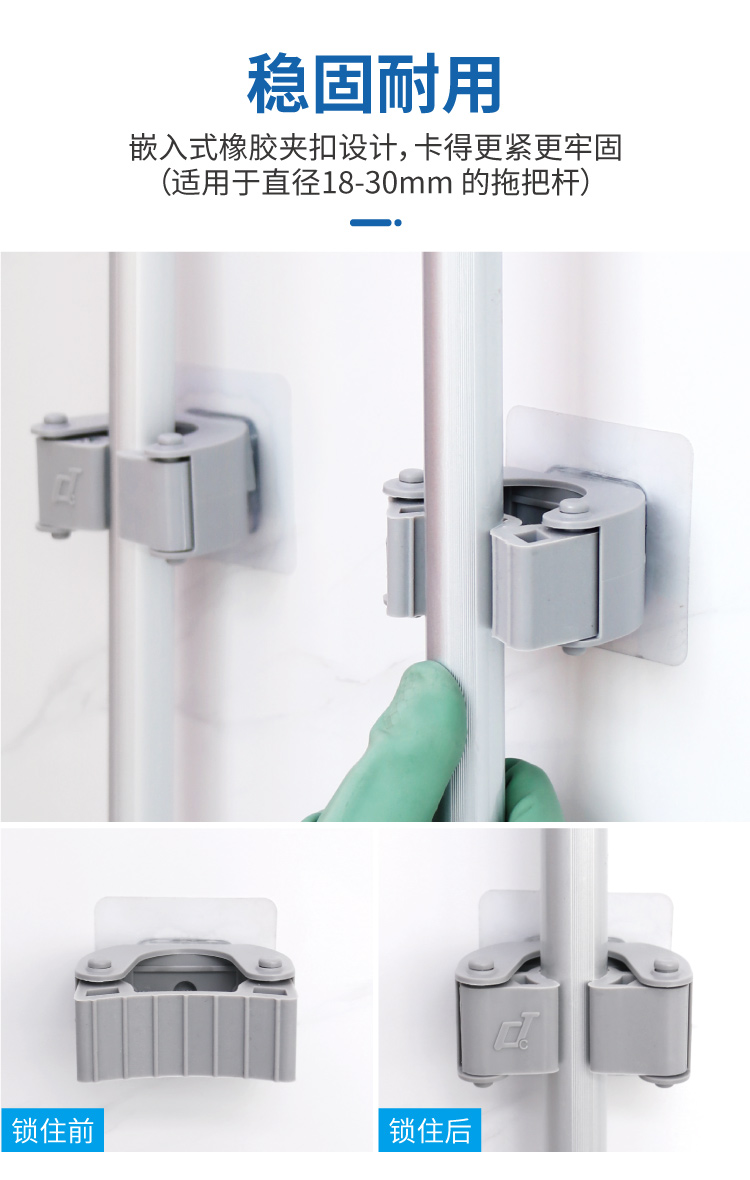 稳固耐用

嵌入式橡胶夹扣设计，卡得更紧更牢固
（适用于直径18-30mm 的拖把杆）

锁住前

锁住后