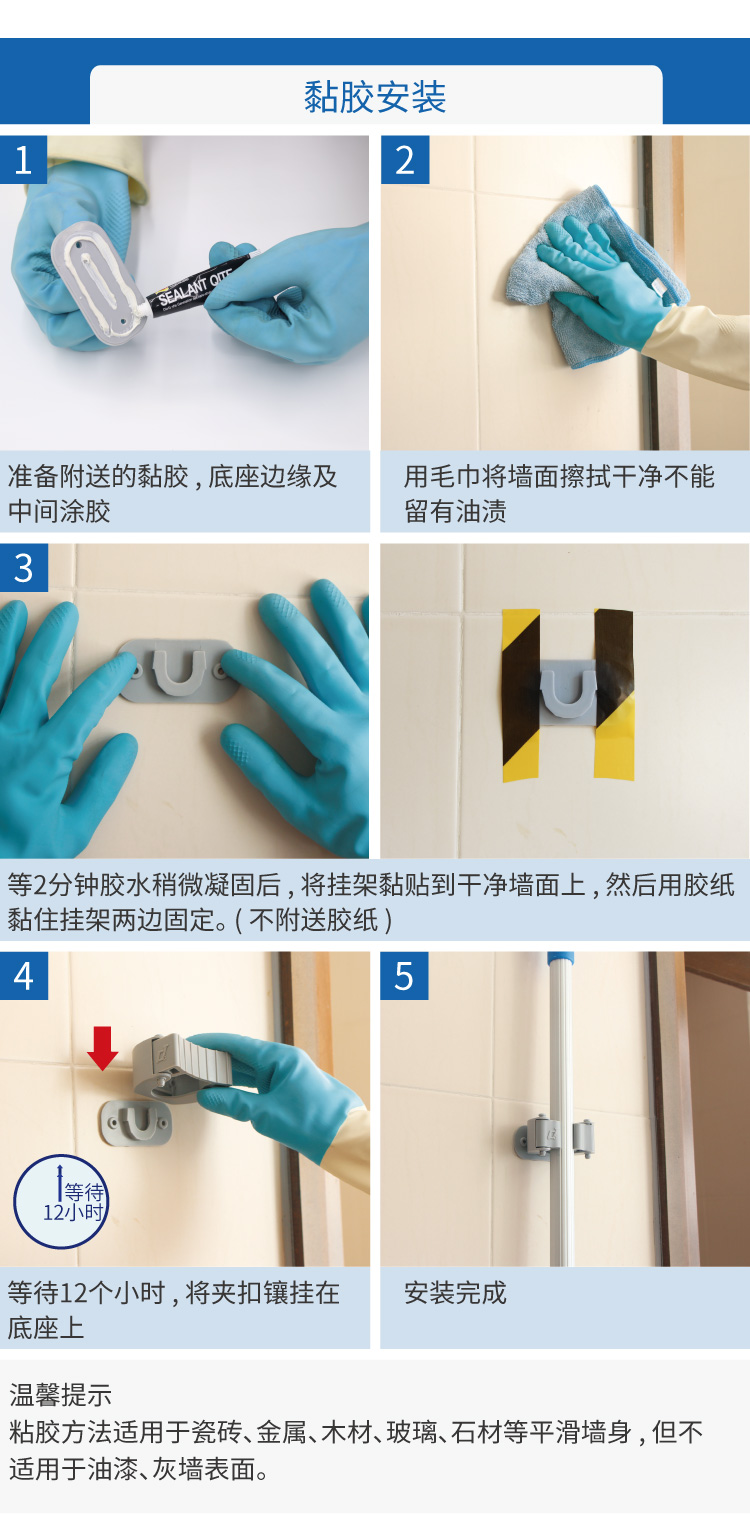 黏胶安装

1

SEALANT QITE

准备附送的黏胶，底座边缘及中间涂胶

2

用毛巾将墙面擦拭干净不能留有油渍

3

等2分钟胶水稍微凝固后，将挂架黏贴到干净墙面上，然后用胶纸黏住挂架两边固定。（不附送胶纸）

4

等待
12小时

等待12个小时，将夹扣镶挂在底座上

5

安装完成

温馨提示
粘胶方法适用于瓷砖、金属、木材、玻璃、石材等平滑墙身，但不适用于油漆、灰墙表面。