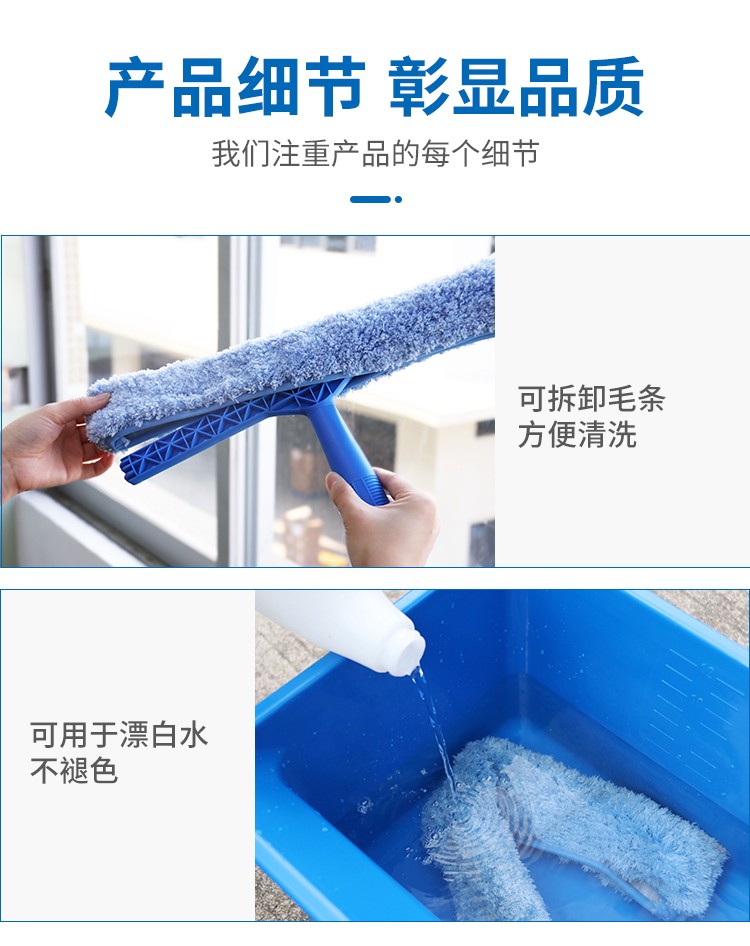 产品细节 彰显品质

我们注重产品的每个细节

可拆卸毛条
方便清洗

可用于漂白水
不褪色