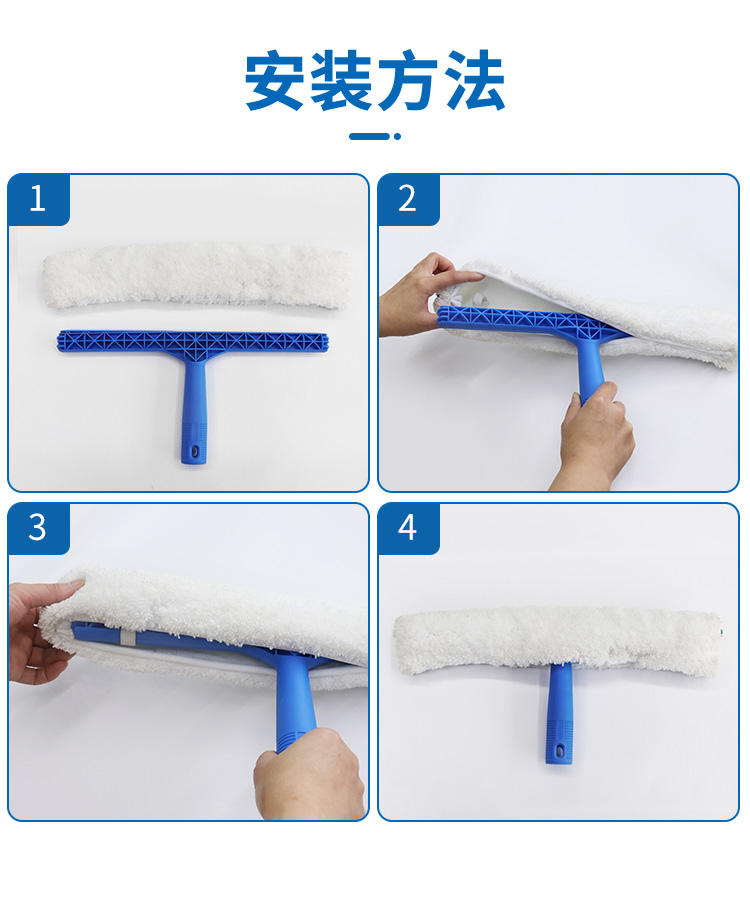 安装方法

1

2

3

4