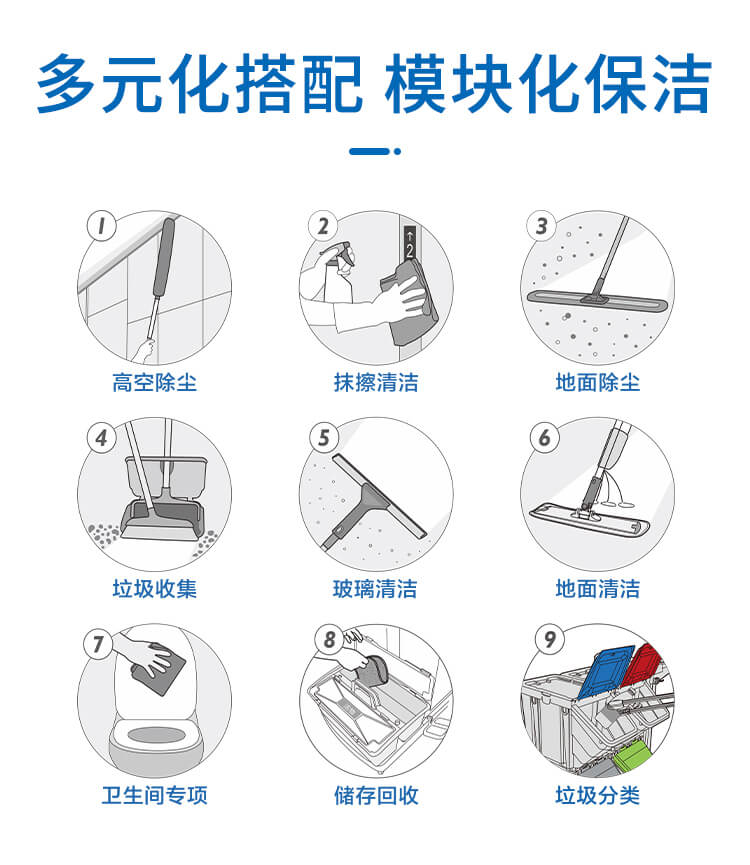 多元化搭配 模块化保洁

1
高空除尘

2
↑2
抹擦清洁

3
地面除尘

4
垃圾收集

5
玻璃清洁

6
地面清洁

7
卫生间专项

8
储存回收

9
垃圾分类